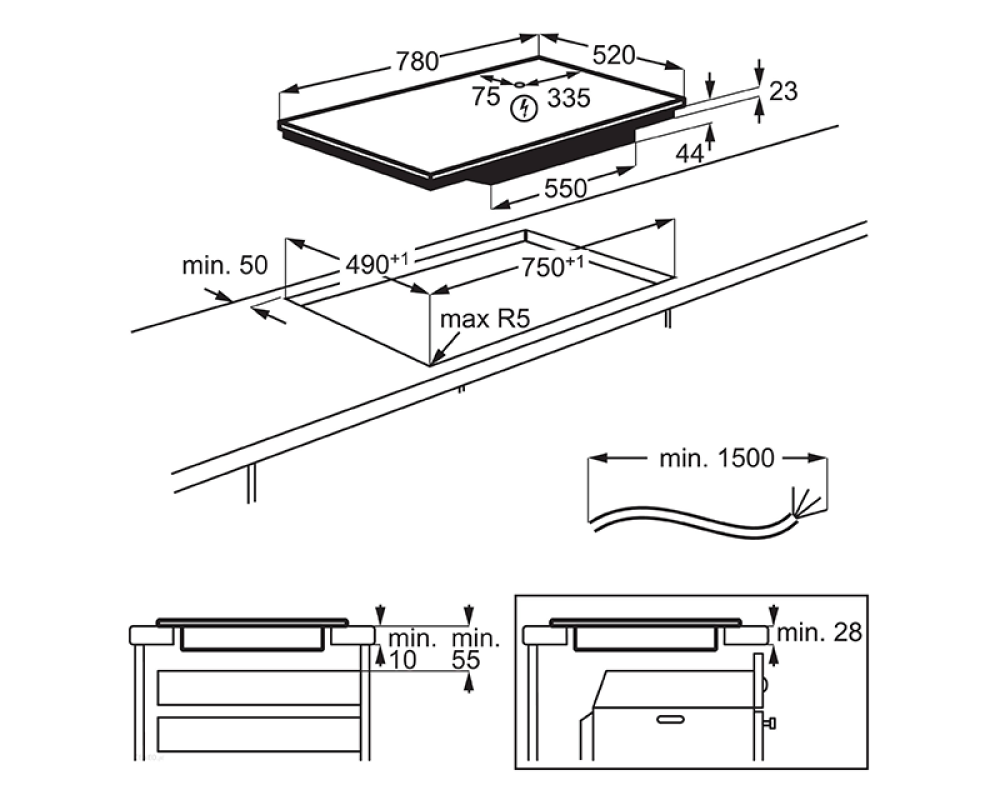 780

520

75

335

23

44

550

min. 50

$490^{+1}$

$750^{+1}$

max R5

min. 1500

min.
10

min.
55

min. 28