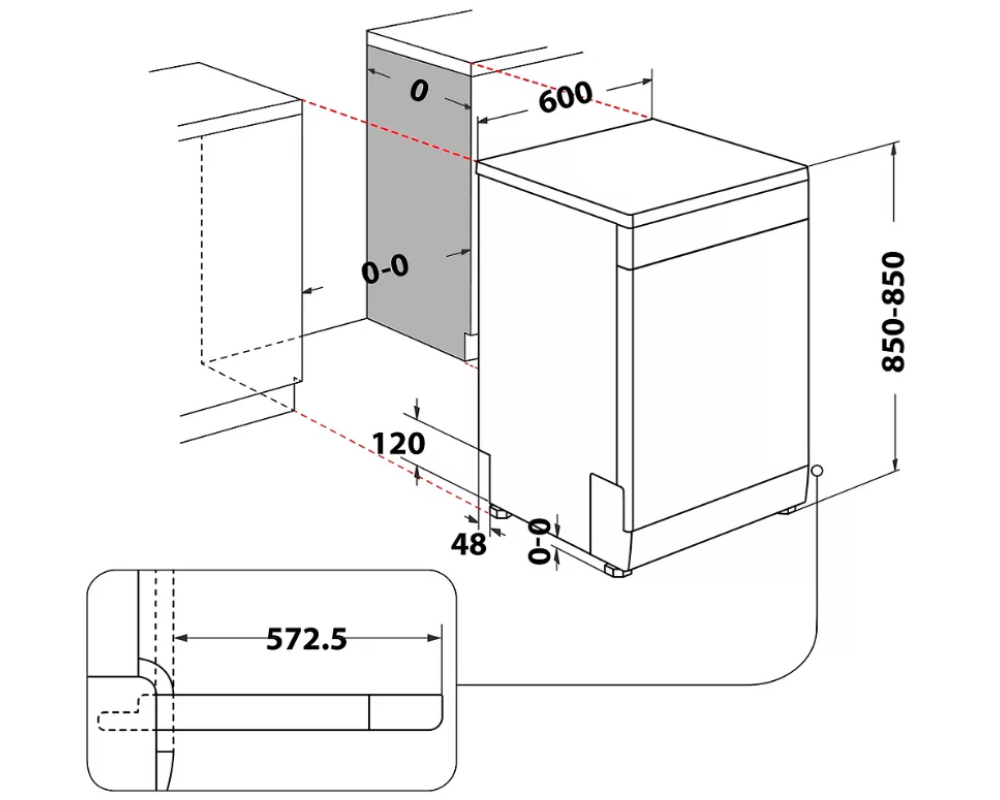 0
600
0-0
850-850
120
48
0-0
572.5