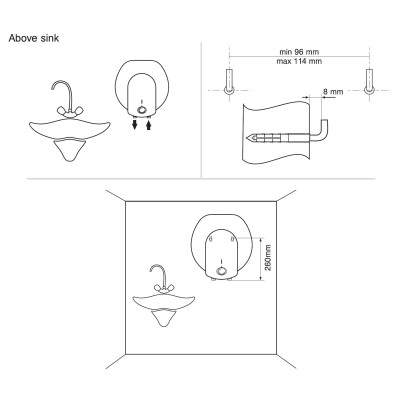 Above sink

min 96 mm
max 114 mm

8 mm

260mm