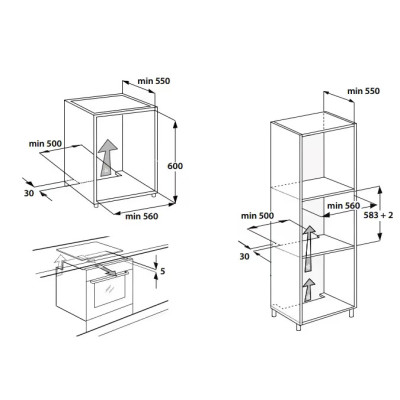 min 550

min 500

600

30

min 560

5

min 550

min 560

583 + 2

min 500

30