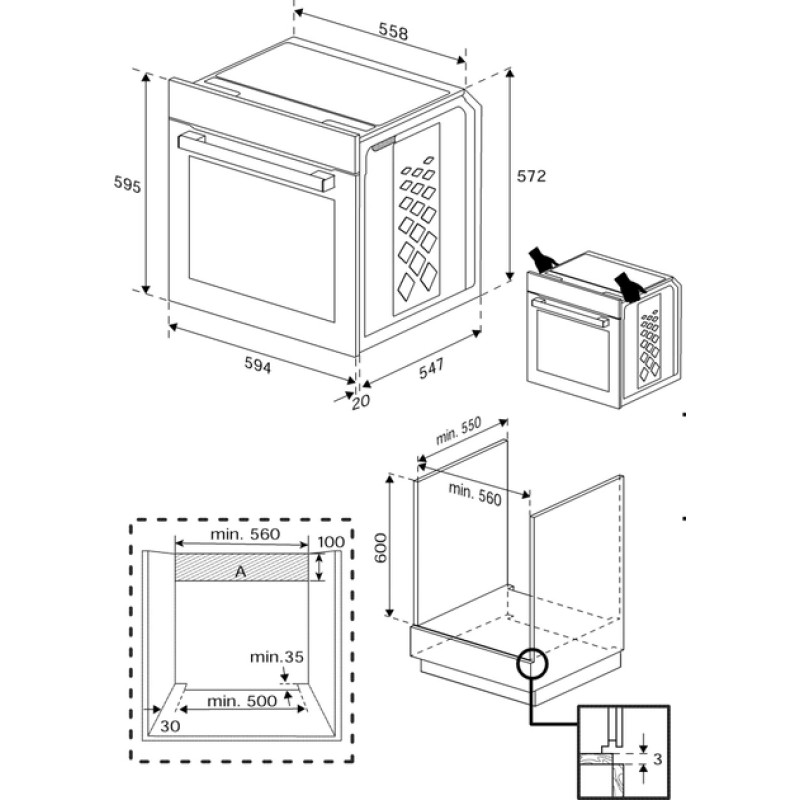 558
595
572
594
547
20
min. 550
min. 560
600
min. 560
100
A
min.35
min. 500
30
3