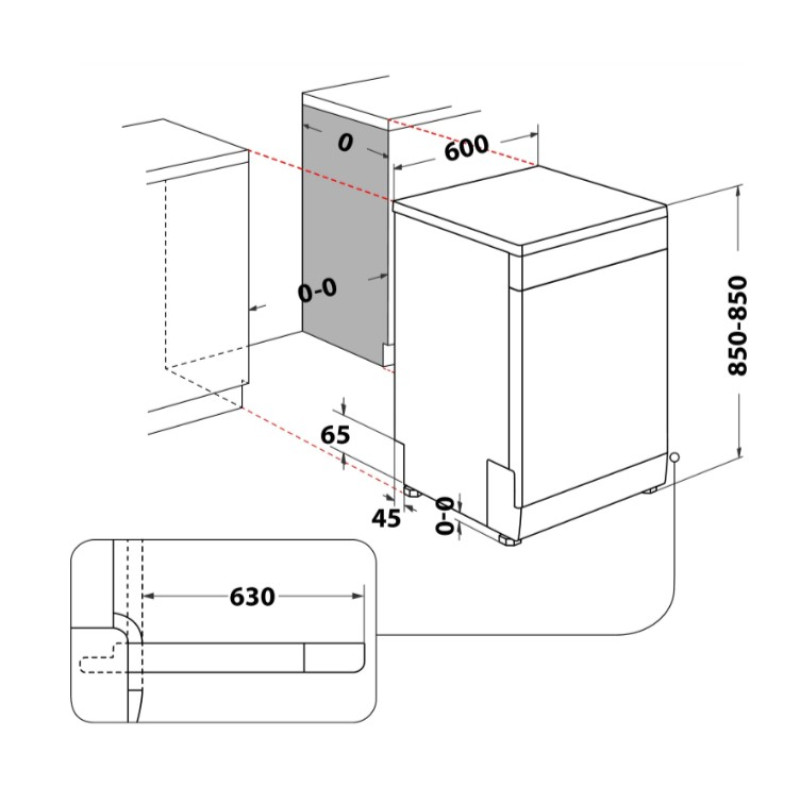 0
600
0-0
850-850
65
45
0-0
630