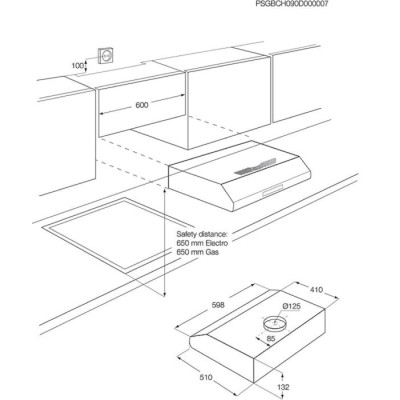 PSGBCH090D000007

100

600

Safety distance:
650 mm Electro
650 mm Gas

598

410

Ø125

85

510

132