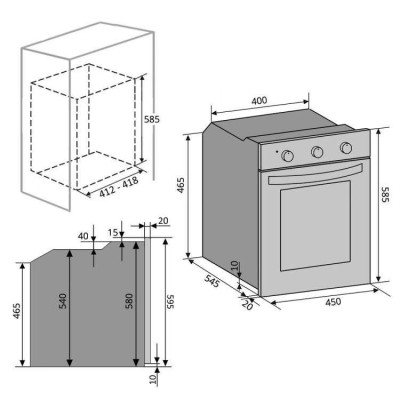 585
412 - 418
400
465
585
10
545
20
450
40
15
20
465
540
580
565
10