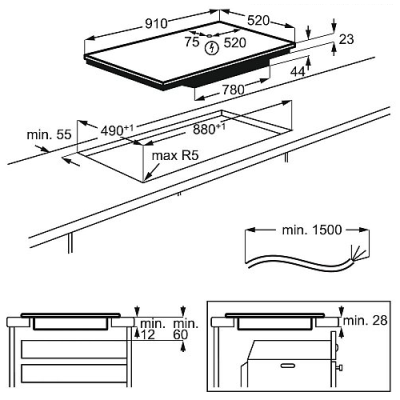 910
520
75
520
23
44
780
min. 55
$490^{+1}$
$880^{+1}$
max R5
min. 1500
min. 12
min. 60
min. 28