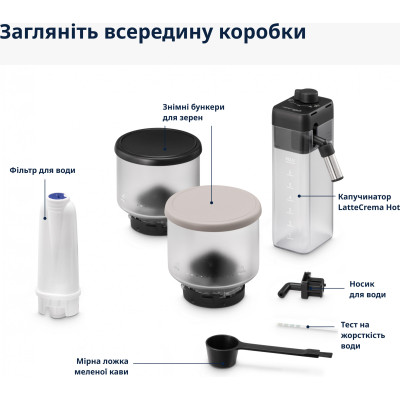 Загляніть всередину коробки

Знімні бункери для зерен

Фільтр для води

Капучинатор LatteCrema Hot

Носик для води

Тест на жорсткість води

Мірна ложка меленої кави