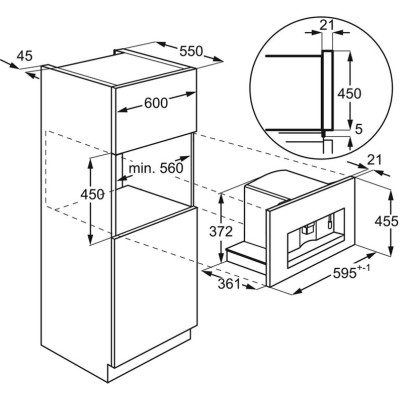 45
550
600
min. 560
450
21
450
5
21
372
455
361
$595^{+-1}$