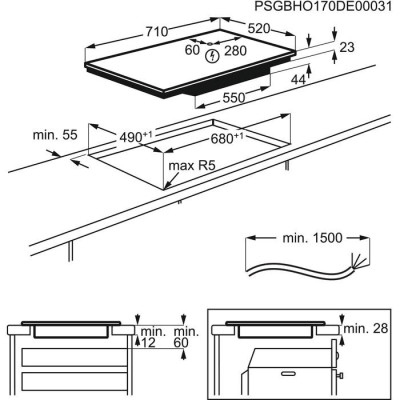 PSGBHO170DE00031

710

520

60

280

23

44

550

min. 55

$490^{+1}$

$680^{+1}$

max R5

min. 1500

min. 12

min. 60

min. 28