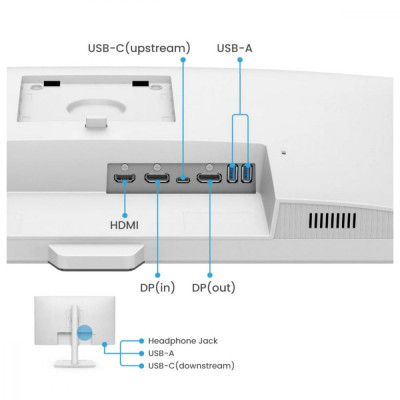 USB-C(upstream)

USB-A

HDMI

DP(in)

DP(out)

Headphone Jack

USB-A

USB-C(downstream)