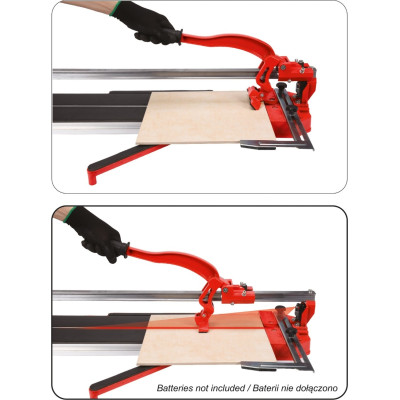 Batteries not included / Baterii nie dołączono