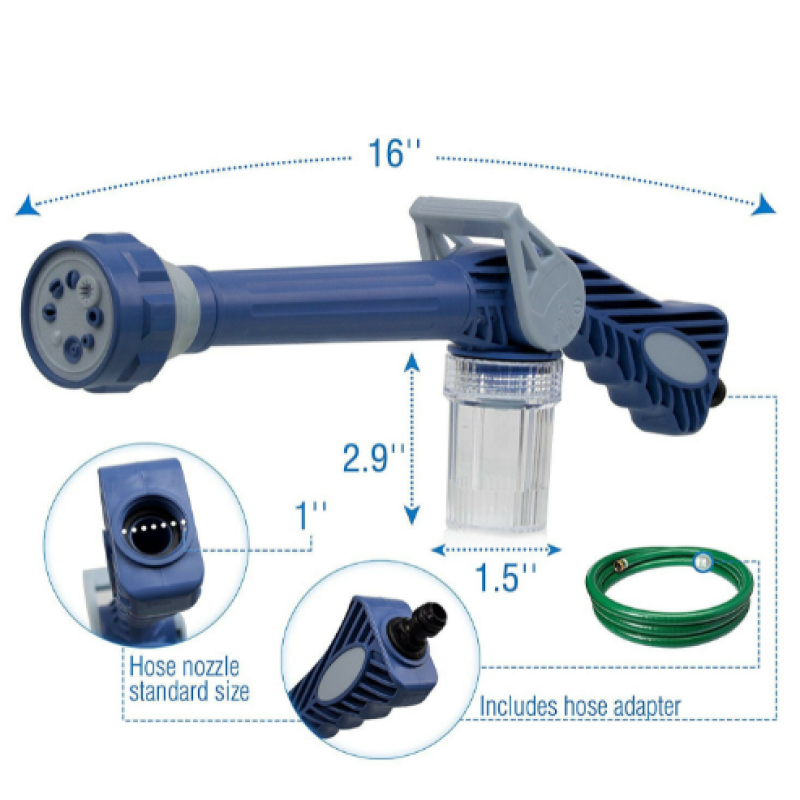 16''

2.9''

1''

1.5''

Hose nozzle standard size

Includes hose adapter