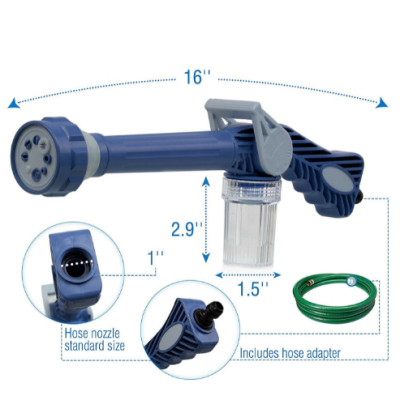 16''

2.9''

1''

1.5''

Hose nozzle standard size

Includes hose adapter