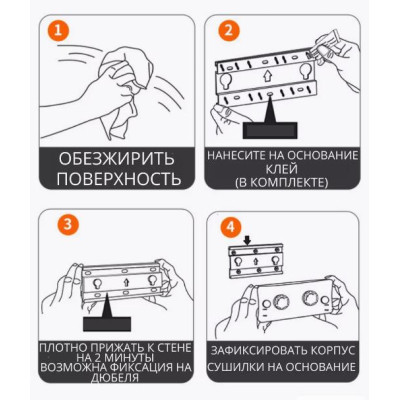 1

ОБЕЗЖИРИТЬ ПОВЕРХНОСТЬ

2

НАНЕСИТЕ НА ОСНОВАНИЕ КЛЕЙ (В КОМПЛЕКТЕ)

3

ПЛОТНО ПРИЖАТЬ К СТЕНЕ НА 2 МИНУТЫ ВОЗМОЖНА ФИКСАЦИЯ НА ДЮБЕЛЯ

4

ЗАФИКСИРОВАТЬ КОРПУС СУШИЛКИ НА ОСНОВАНИЕ