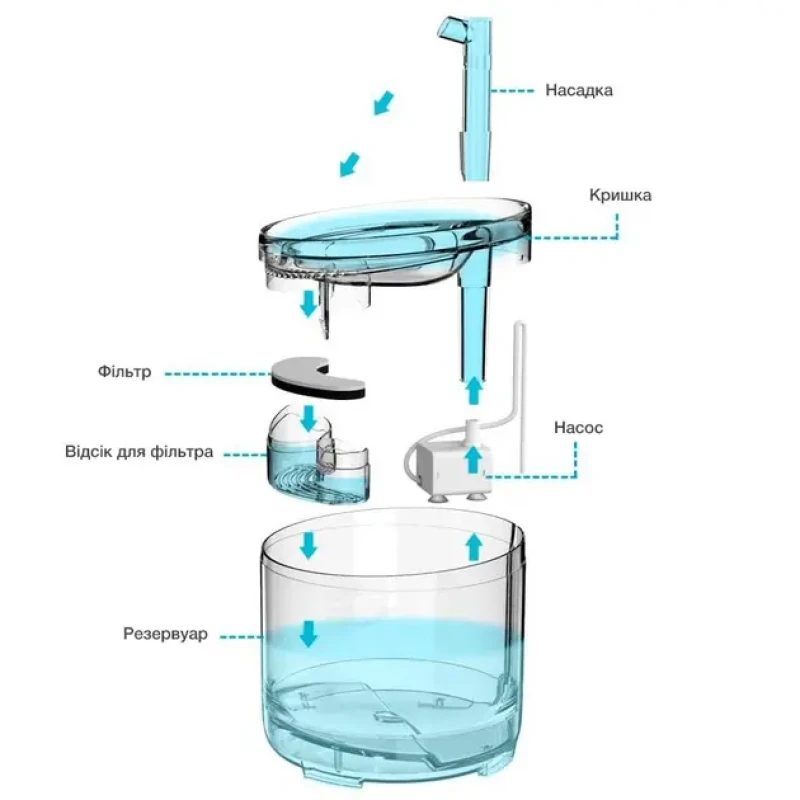 Насадка

Кришка

Фільтр

Насос

Відсік для фільтра

Резервуар