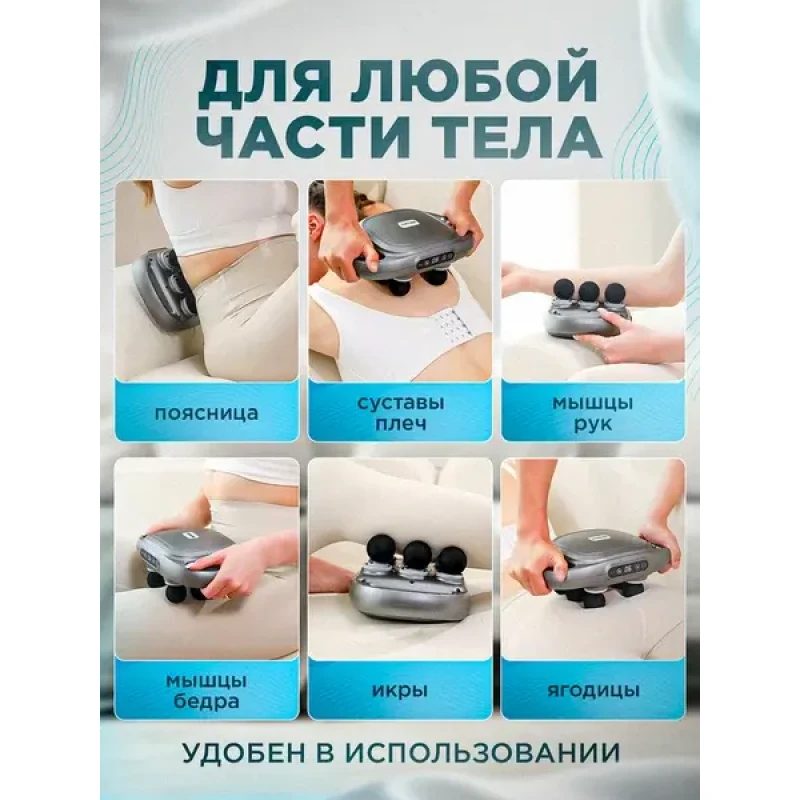 ДЛЯ ЛЮБОЙ ЧАСТИ ТЕЛА

поясница

суставы плеч

мышцы рук

мышцы бедра

икры

ягодицы

УДОБЕН В ИСПОЛЬЗОВАНИИ