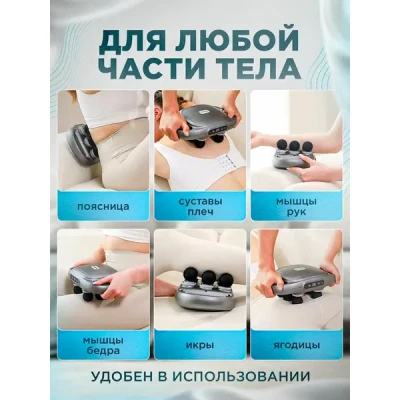 ДЛЯ ЛЮБОЙ ЧАСТИ ТЕЛА

поясница

суставы плеч

мышцы рук

мышцы бедра

икры

ягодицы

УДОБЕН В ИСПОЛЬЗОВАНИИ