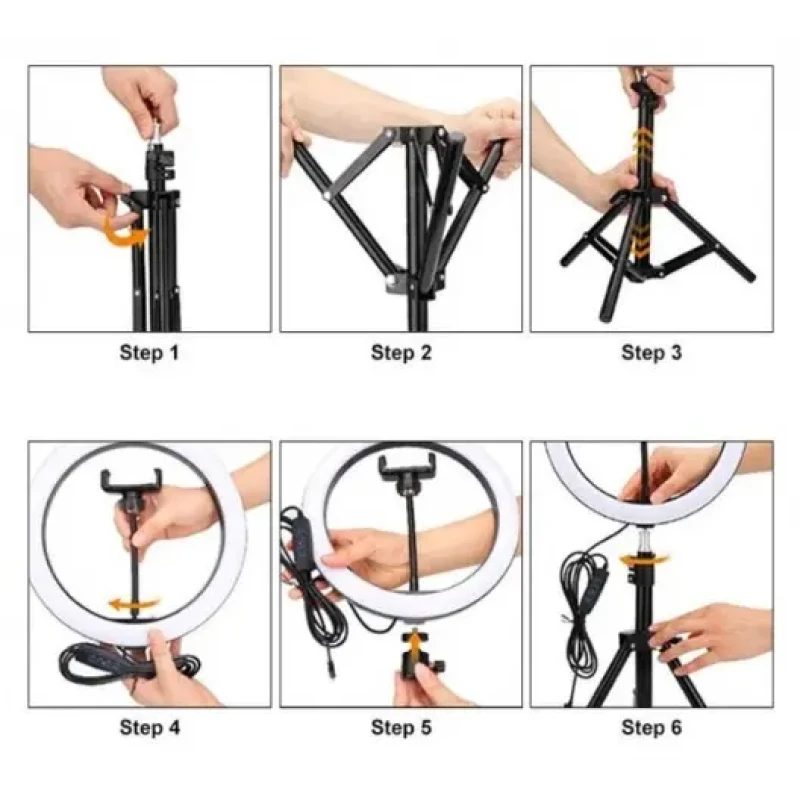 Step 1

Step 2

Step 3

Step 4

Step 5

Step 6