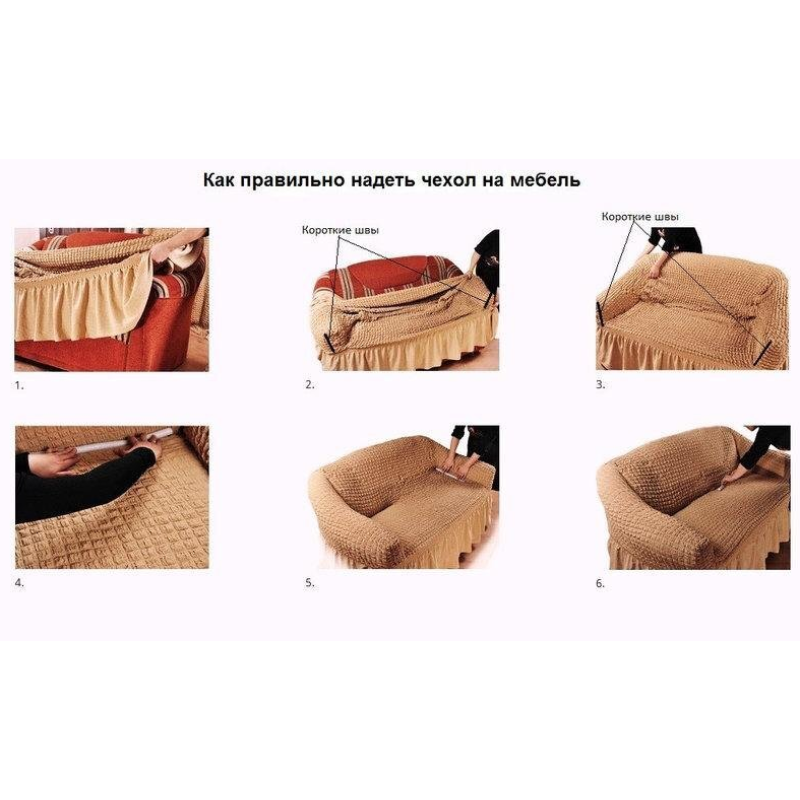 Как правильно надеть чехол на мебель

1.

Короткие швы

2.

Короткие швы

3.

4.

5.

6.