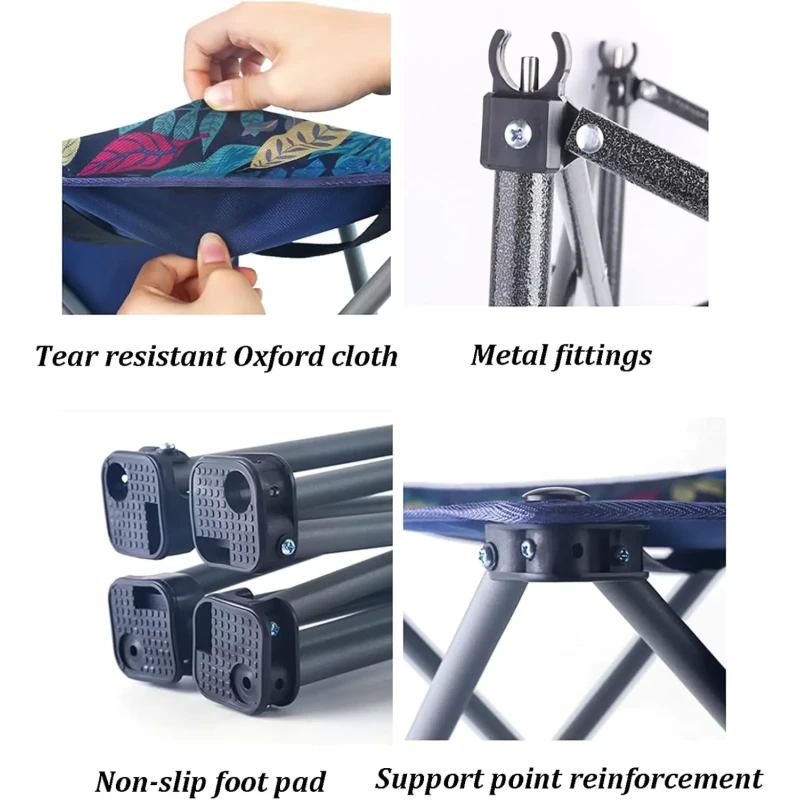 Tear resistant Oxford cloth

Metal fittings

Non-slip foot pad

Support point reinforcement