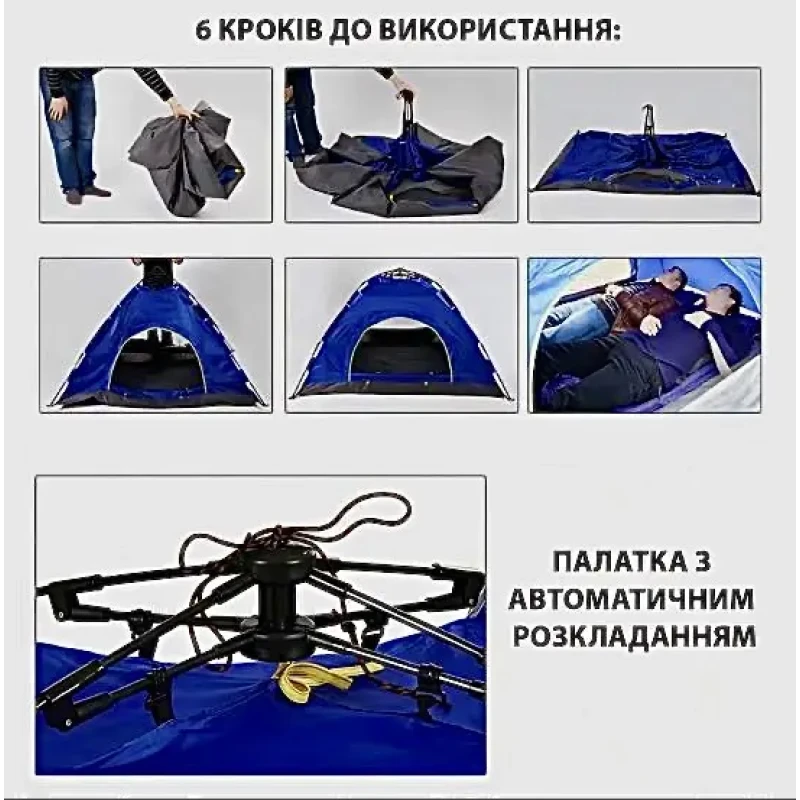 6 КРОКІВ ДО ВИКОРИСТАННЯ:

ПАЛАТКА З АВТОМАТИЧНИМ РОЗКЛАДАННЯМ