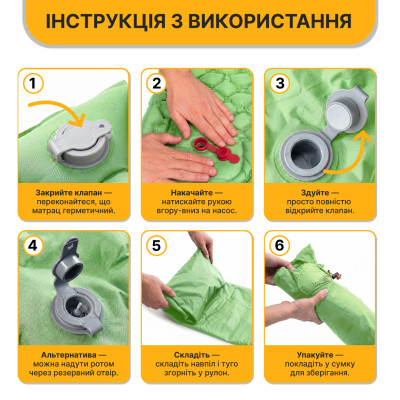 ІНСТРУКЦІЯ З ВИКОРИСТАННЯ

1

Закрийте клапан — переконайтеся, що матрац герметичний.

2

Накачайте — натискайте рукою вгору-вниз на насос.

3

Здуйте — просто повністю відкрийте клапан.

4

Альтернатива — можна надути ротом через резервний отвір.

5

Складіть — складіть навпіл і туго згорніть у рулон.

6

Упакуйте — покладіть у сумку для зберігання.