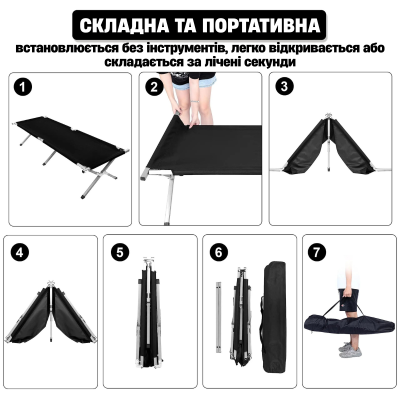 СКЛАДНА ТА ПОРТАТИВНА

встановлюється без інструментів, легко відкривається або складається за лічені секунди

1

2

3

4

5

6

7