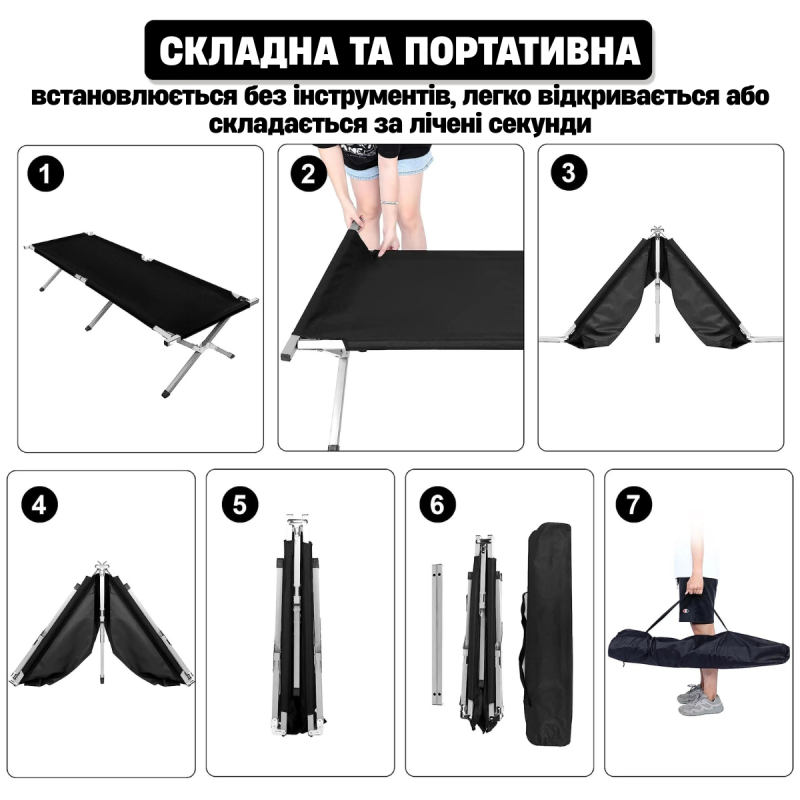 СКЛАДНА ТА ПОРТАТИВНА

встановлюється без інструментів, легко відкривається або складається за лічені секунди

1

2

3

4

5

6

7