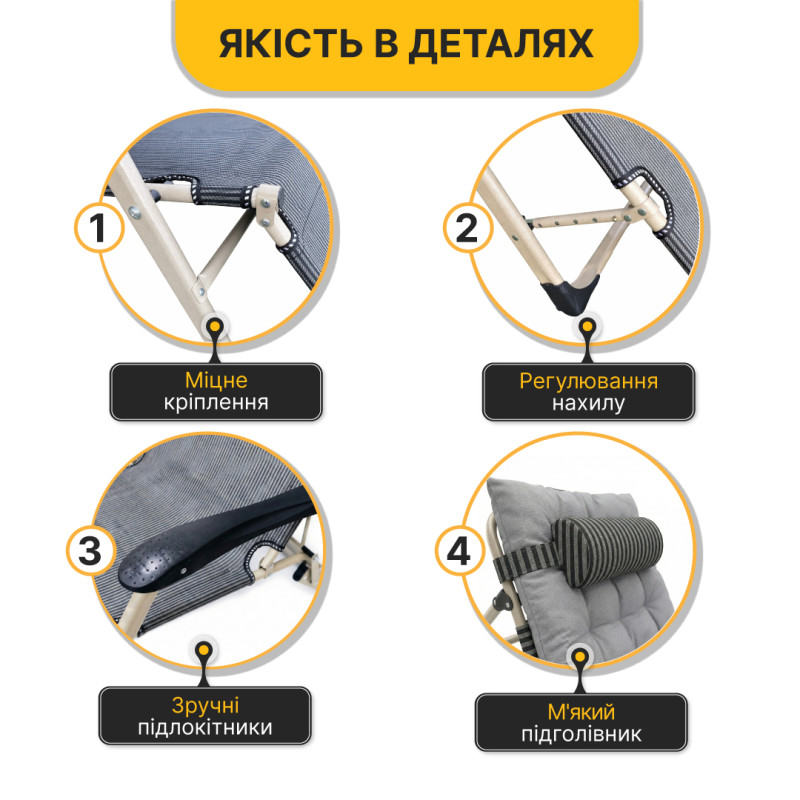 ЯКІСТЬ В ДЕТАЛЯХ

1

Міцне кріплення

2

Регулювання нахилу

3

Зручні підлокітники

4

М'який підголівник