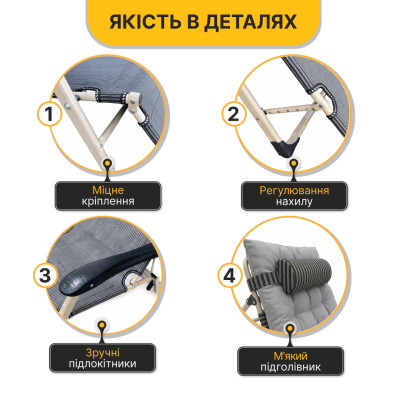 ЯКІСТЬ В ДЕТАЛЯХ

1

Міцне кріплення

2

Регулювання нахилу

3

Зручні підлокітники

4

М'який підголівник