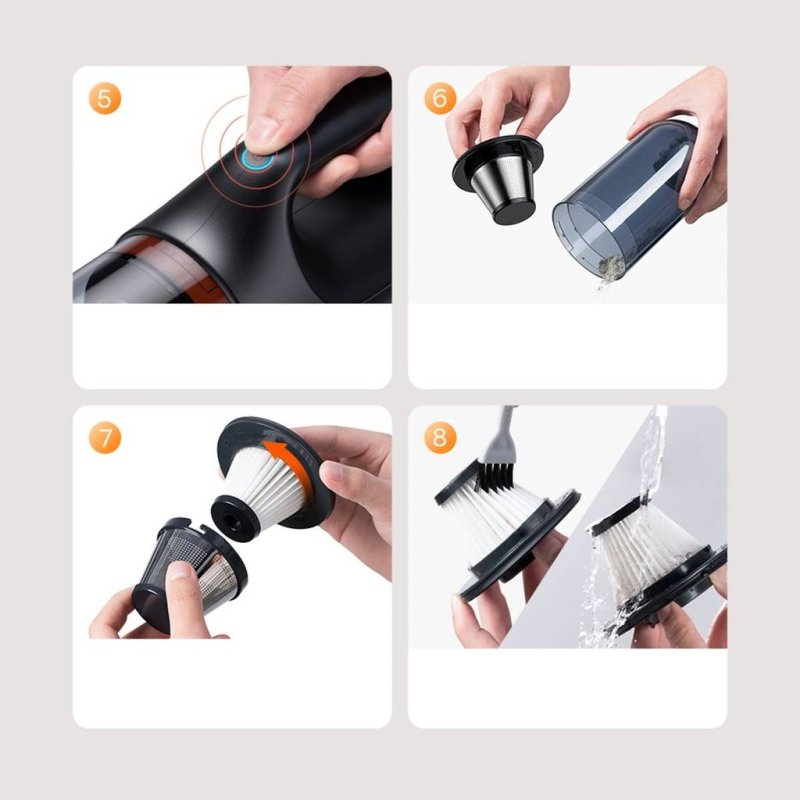 5

6

7

8