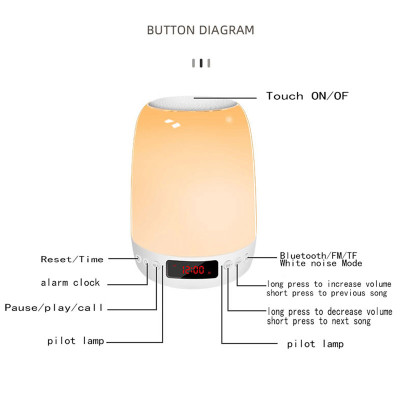 BUTTON DIAGRAM

Touch ON/OF

Reset/Time

alarm clock

Pause/play/call

pilot lamp

12:00

Bluetooth/FM/TF
White noise Mode

long press to increase volume
short press to previous song

long press to decrease volume
short press to next song

pilot lamp