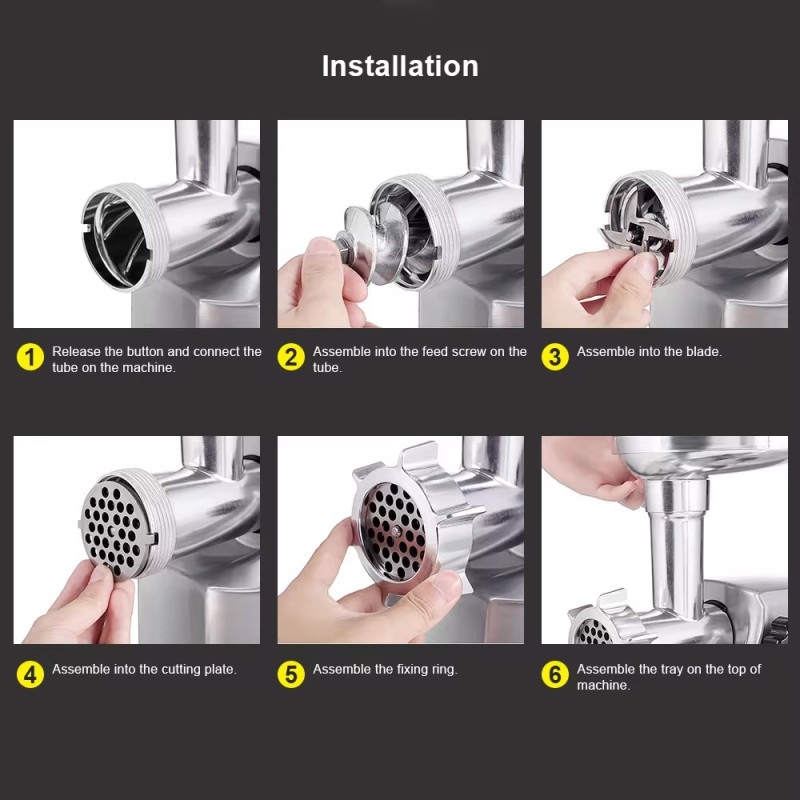 Installation

1 Release the button and connect the tube on the machine.

2 Assemble into the feed screw on the tube.

3 Assemble into the blade.

4 Assemble into the cutting plate.

5 Assemble the fixing ring.

6 Assemble the tray on the top of machine.