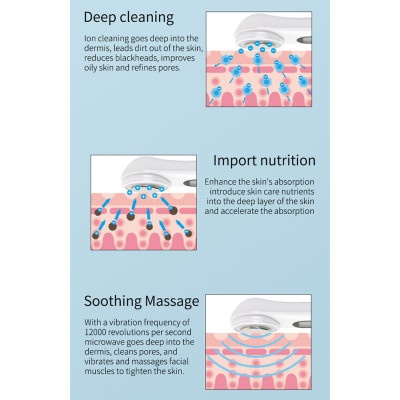 Deep cleaning

Ion cleaning goes deep into the dermis, leads dirt out of the skin, reduces blackheads, improves oily skin and refines pores.

Import nutrition

Enhance the skin's absorption introduce skin care nutrients into the deep layer of the skin and accelerate the absorption

Soothing Massage

With a vibration frequency of 12000 revolutions per second microwave goes deep into the dermis, cleans pores, and vibrates and massages facial muscles to tighten the skin.