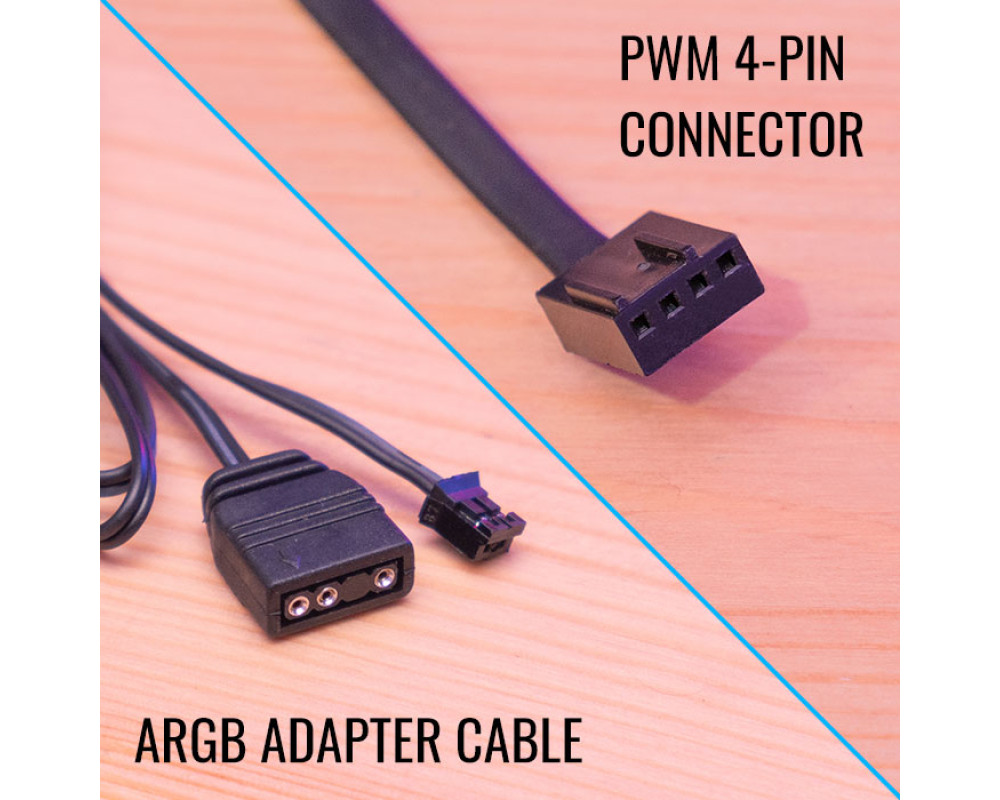 PWM 4-PIN CONNECTOR

ARGB ADAPTER CABLE