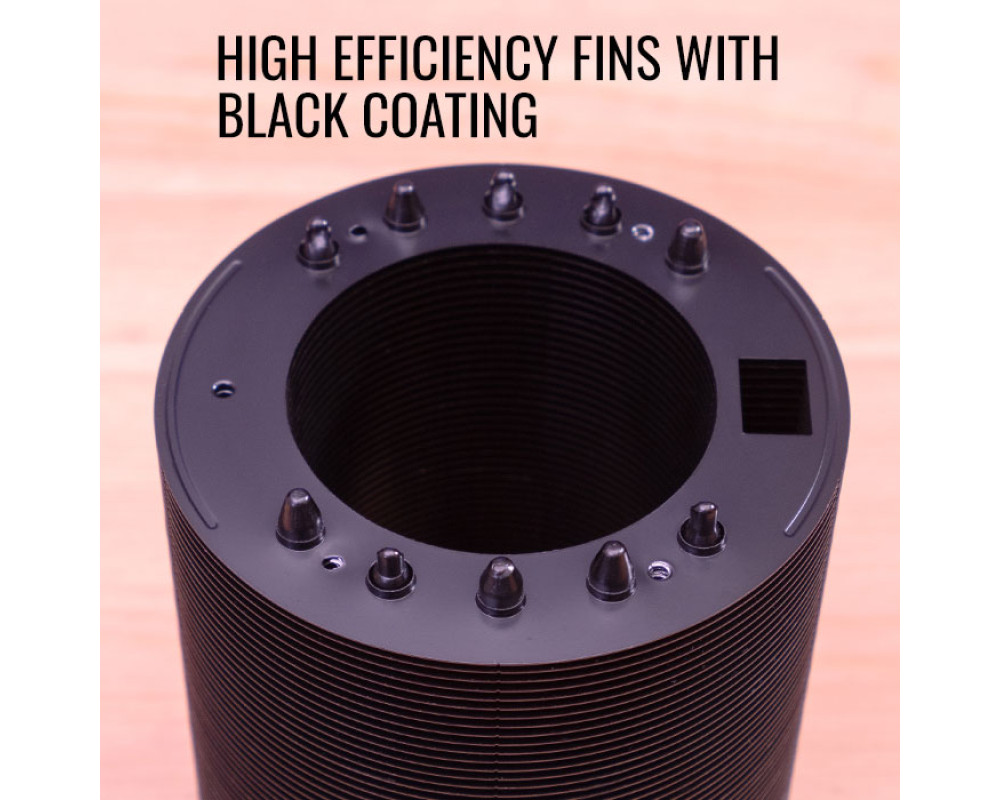 HIGH EFFICIENCY FINS WITH BLACK COATING