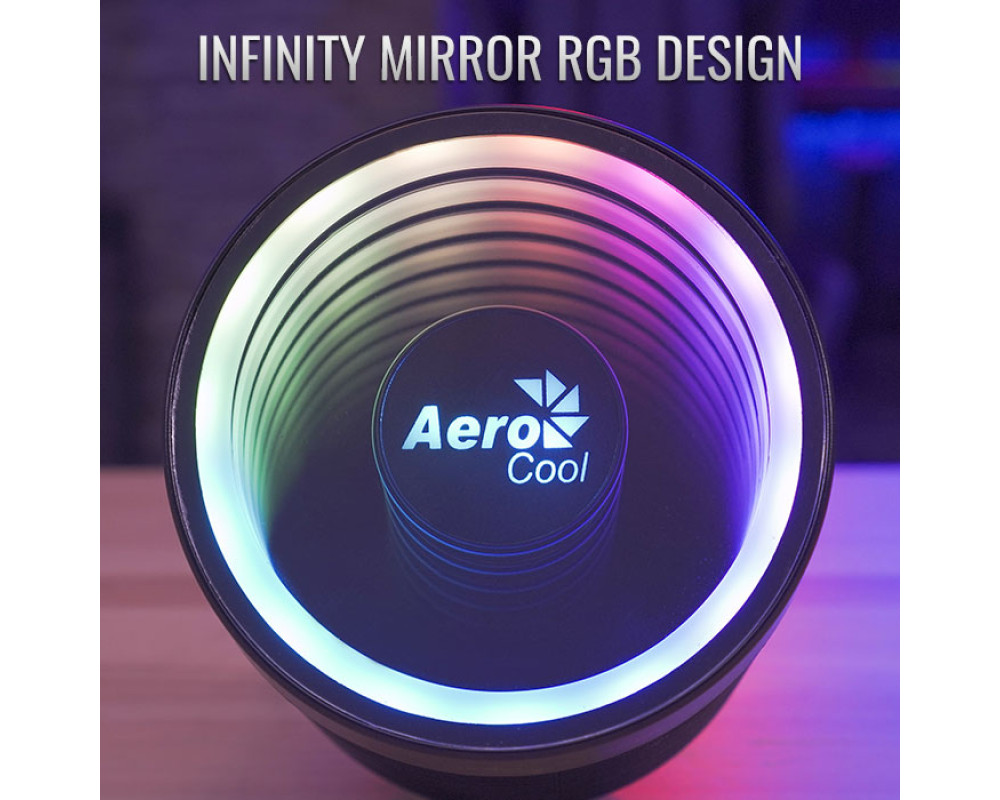 INFINITY MIRROR RGB DESIGN

Aero
Cool