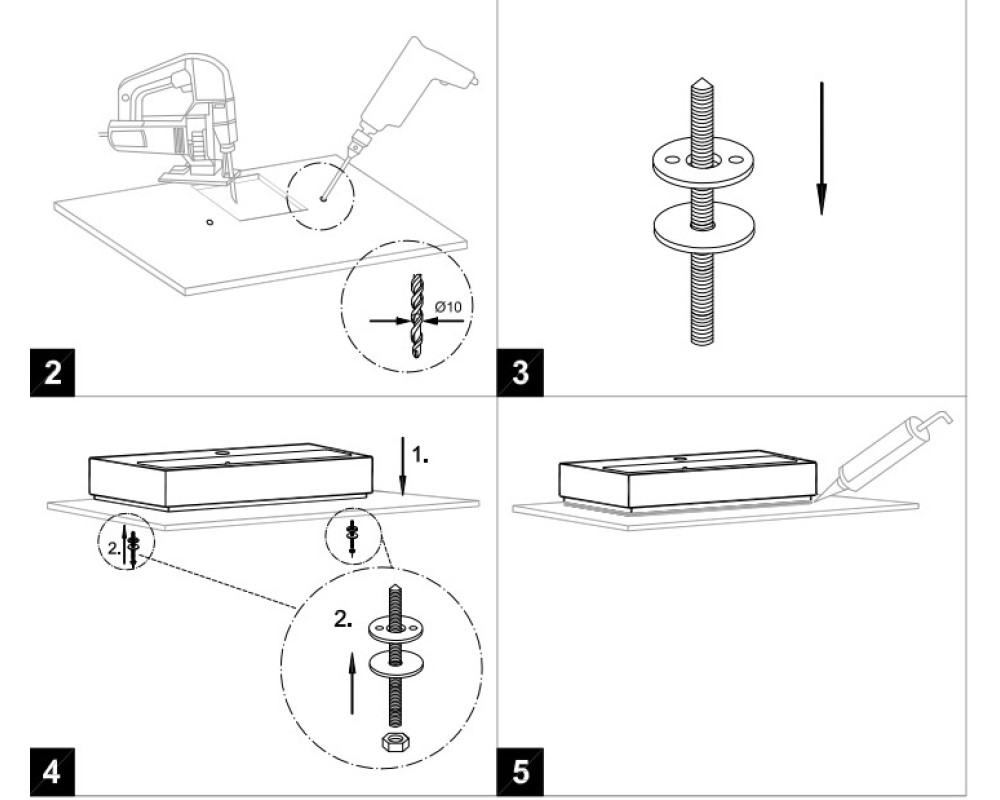 Ø10

2

3

1.

2.

2.

4

5