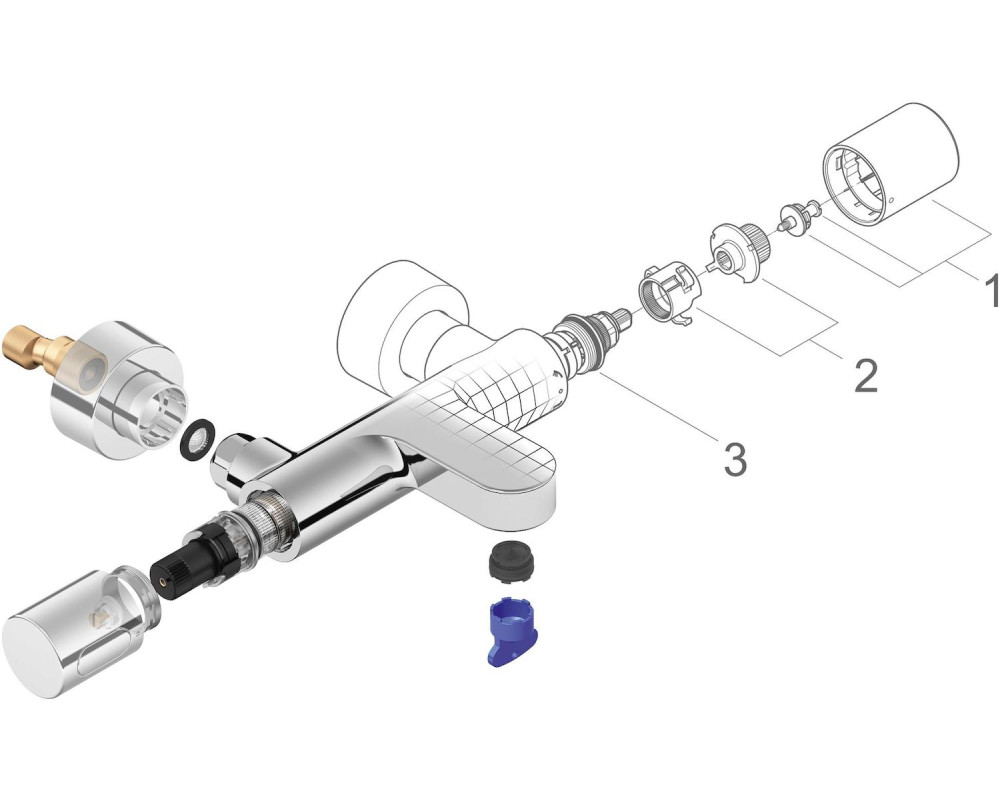 1
2
3