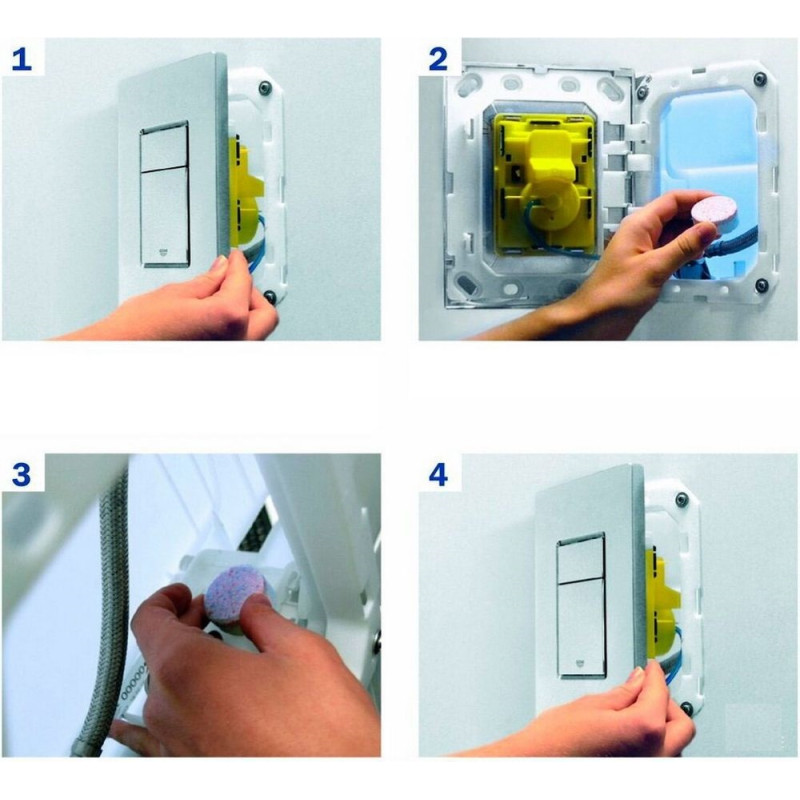 1

2

3

4