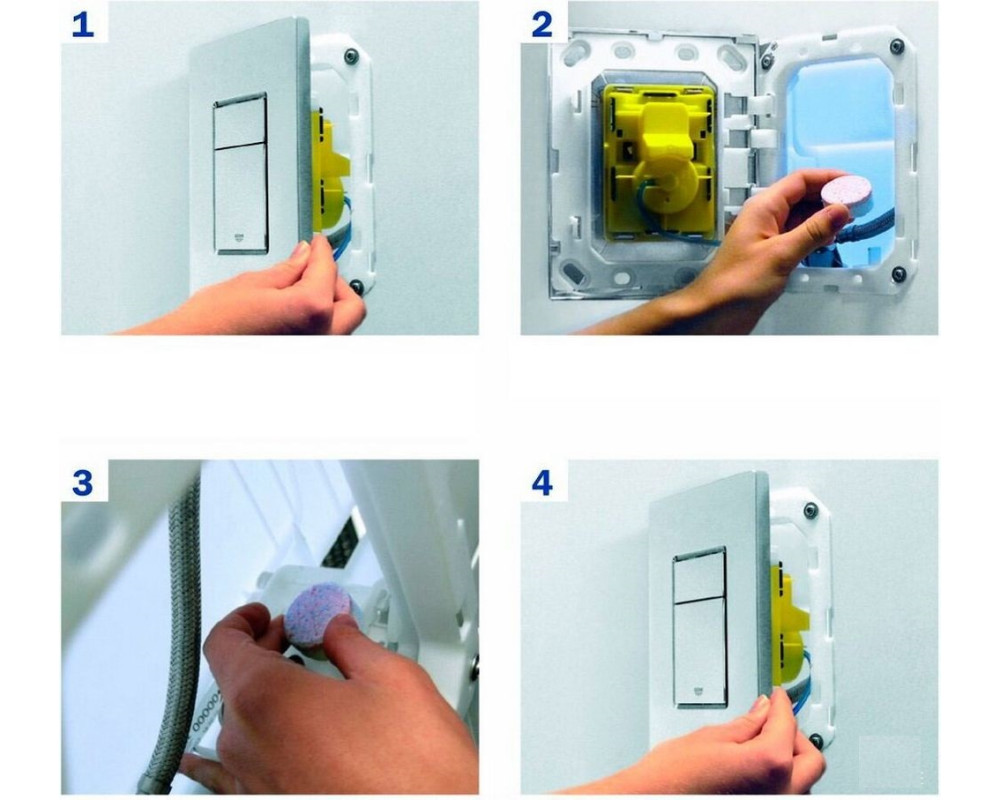 1

2

3

4