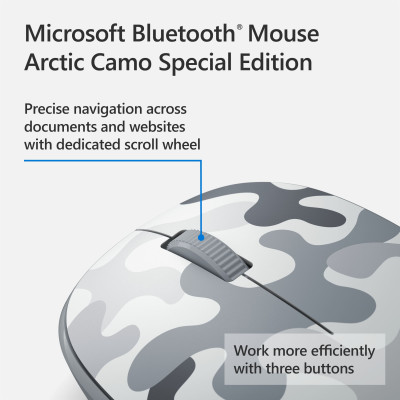 Microsoft Bluetooth® Mouse Arctic Camo Special Edition

Precise navigation across documents and websites with dedicated scroll wheel

Work more efficiently with three buttons