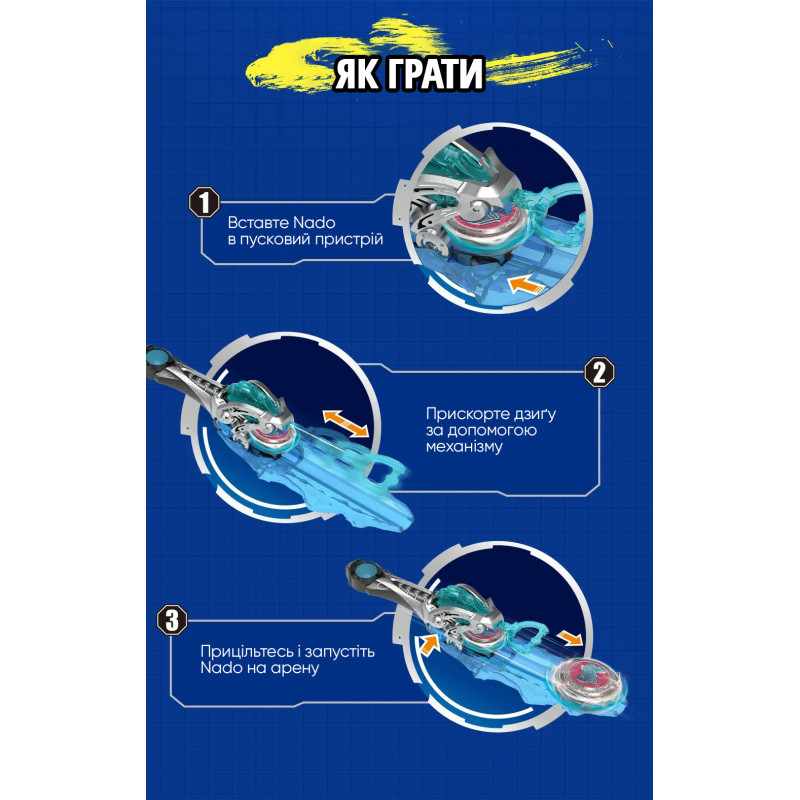 ЯК ГРАТИ

1

Вставте Nado в пусковий пристрій

2

Прискорте дзиґу за допомогою механізму

3

Прицільтесь і запустіть Nado на арену