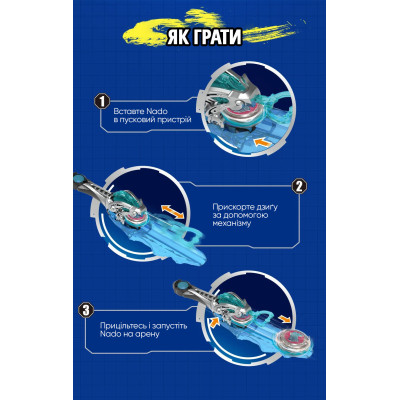 ЯК ГРАТИ

1
Вставте Nado в пусковий пристрій

2
Прискорте дзигу за допомогою механізму

3
Прицільтесь і запустіть Nado на арену