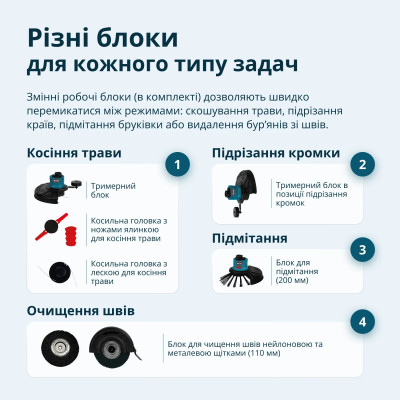 Різні блоки
для кожного типу задач

Змінні робочі блоки (в комплекті) дозволяють швидко перемикатися між режимами: скошування трави, підрізання країв, підмітання бруківки або видалення бур'янів зі швів.

Косіння трави
1
Тримерний блок
Косильна головка з ножами ялинкою для косіння трави
Косильна головка з лескою для косіння трави

Підрізання кромки
2
Тримерний блок в позиції підрізання кромок

Підмітання
3
Блок для підмітання (200 мм)

Очищення швів
4
Блок для чищення швів нейлоновою та металевою щітками (110 мм)