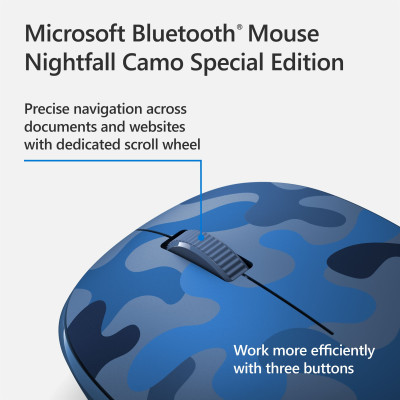 Microsoft Bluetooth® Mouse Nightfall Camo Special Edition

Precise navigation across documents and websites with dedicated scroll wheel

Work more efficiently with three buttons