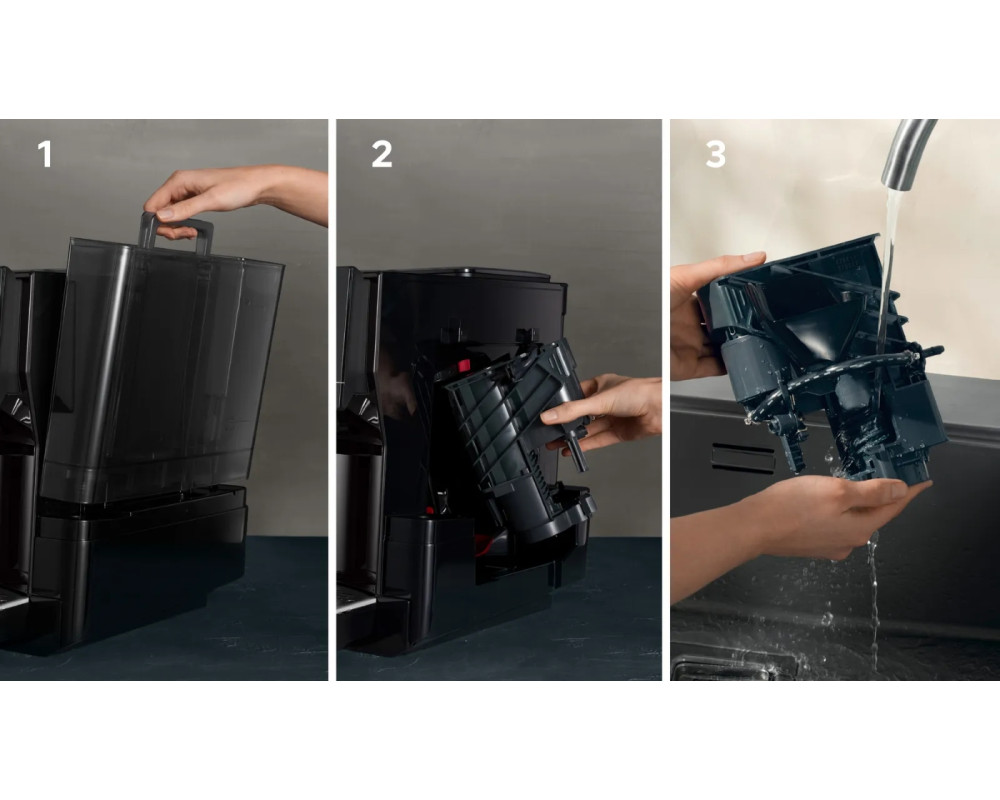 1

2

3