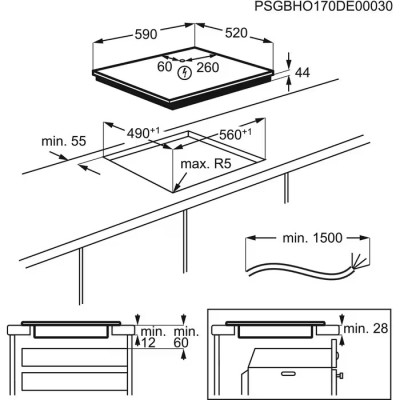 PSGBHO170DE00030

590

520

60

260

44

$490^{+1}$

$560^{+1}$

min. 55

max. R5

min. 1500

min. 12

min. 60

min. 28