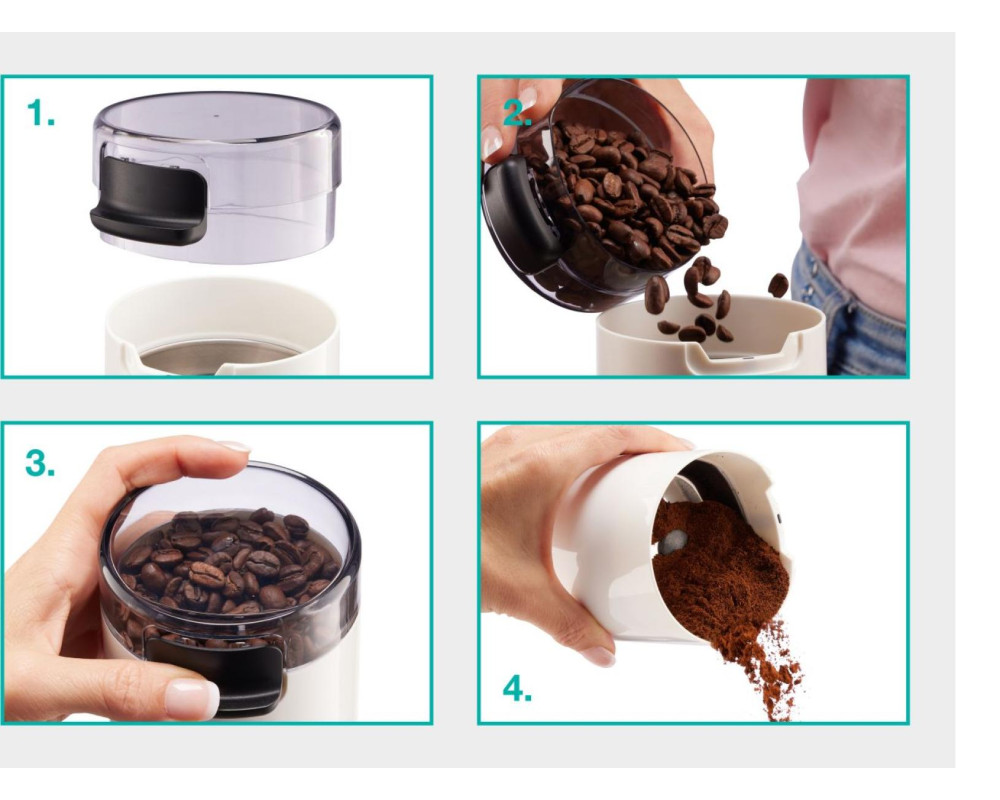 1.

2.

3.

4.