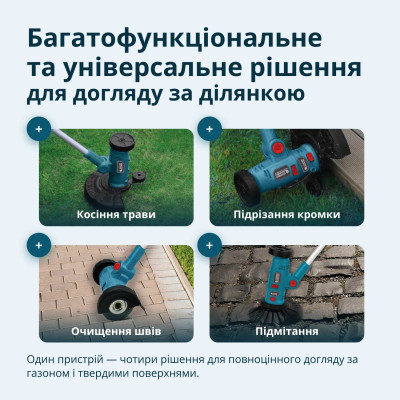 Багатофункціональне та універсальне рішення для догляду за ділянкою

+
Косіння трави

+
Підрізання кромки

+
Очищення швів

+
Підмітання

Один пристрій — чотири рішення для повноцінного догляду за газоном і твердими поверхнями.