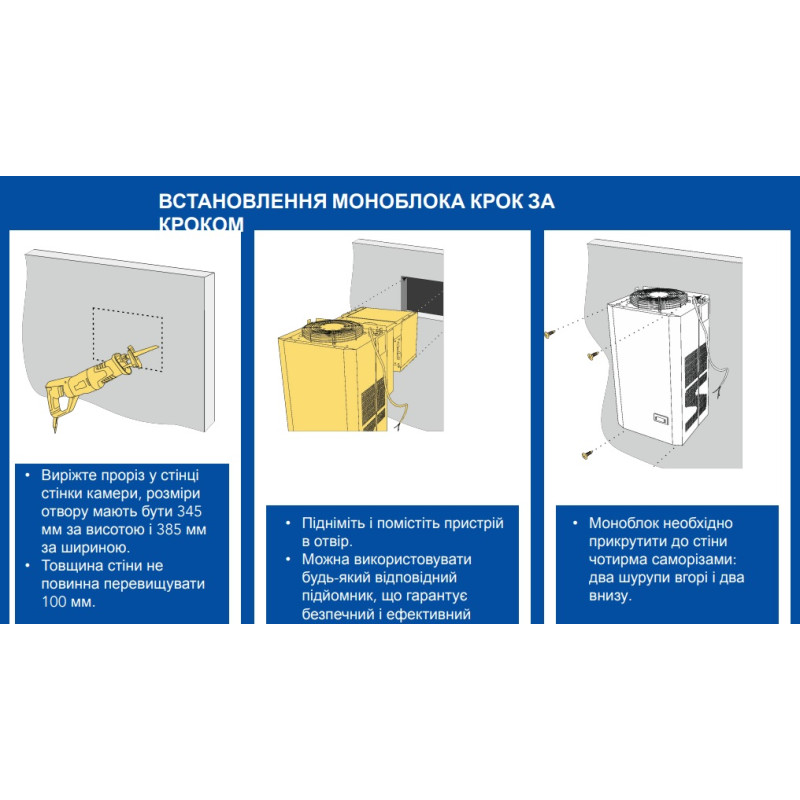 ВСТАНОВЛЕННЯ МОНОБЛОКА КРОК ЗА КРОКОМ

• Виріжте проріз у стінці стінки камери, розміри отвору мають бути 345 мм за висотою і 385 мм за шириною.
• Товщина стіни не повинна перевищувати 100 мм.

• Підніміть і помістіть пристрій в отвір.
• Можна використовувати будь-який відповідний підйомник, що гарантує безпечний і ефективний

• Моноблок необхідно прикрутити до стіни чотирма саморізами: два шурупи вгорі і два внизу.